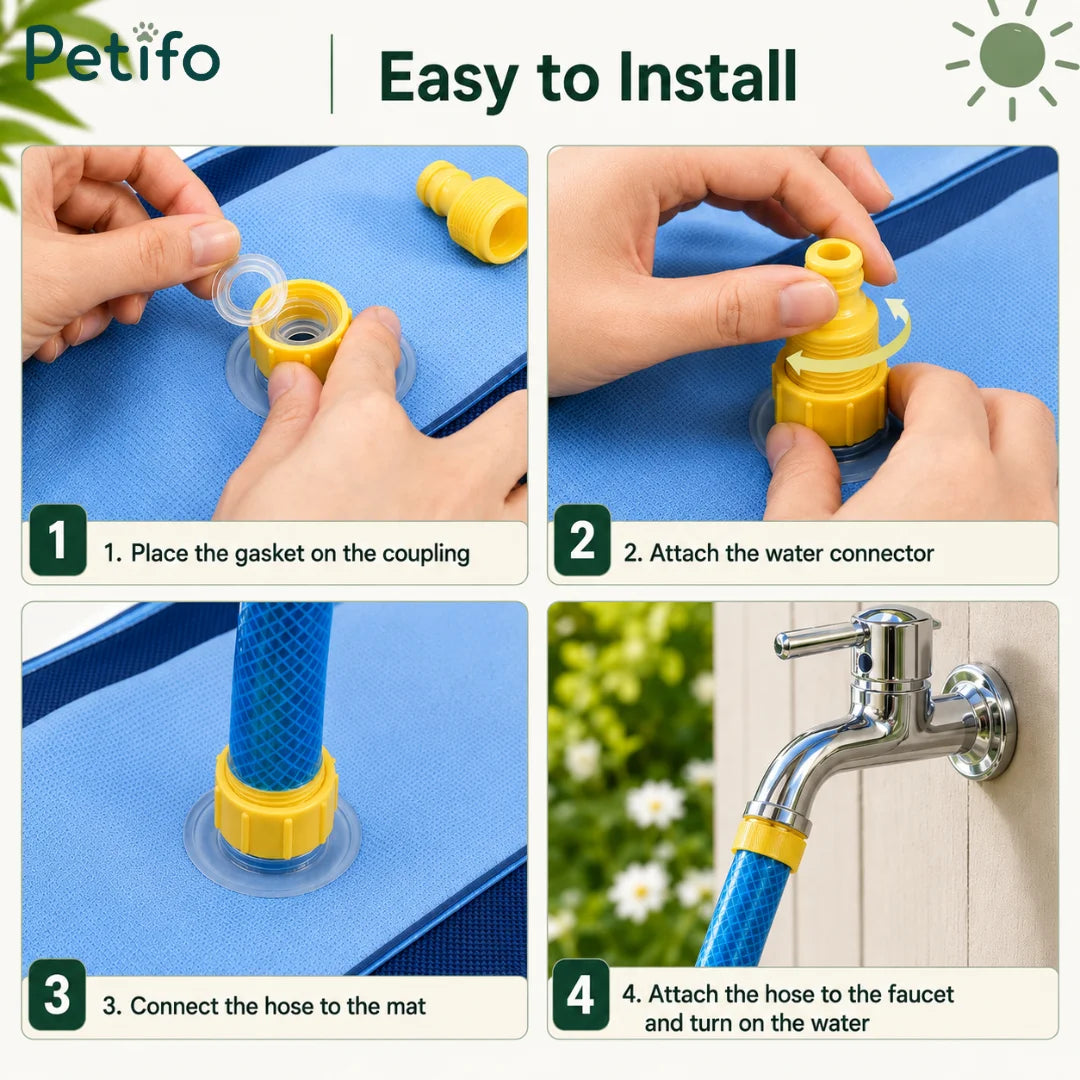 Petifo

Easy to Install

1

1. Place the gasket on the coupling

2

2. Attach the water connector

3

3. Connect the hose to the mat

4

4. Attach the hose to the faucet and turn on the water