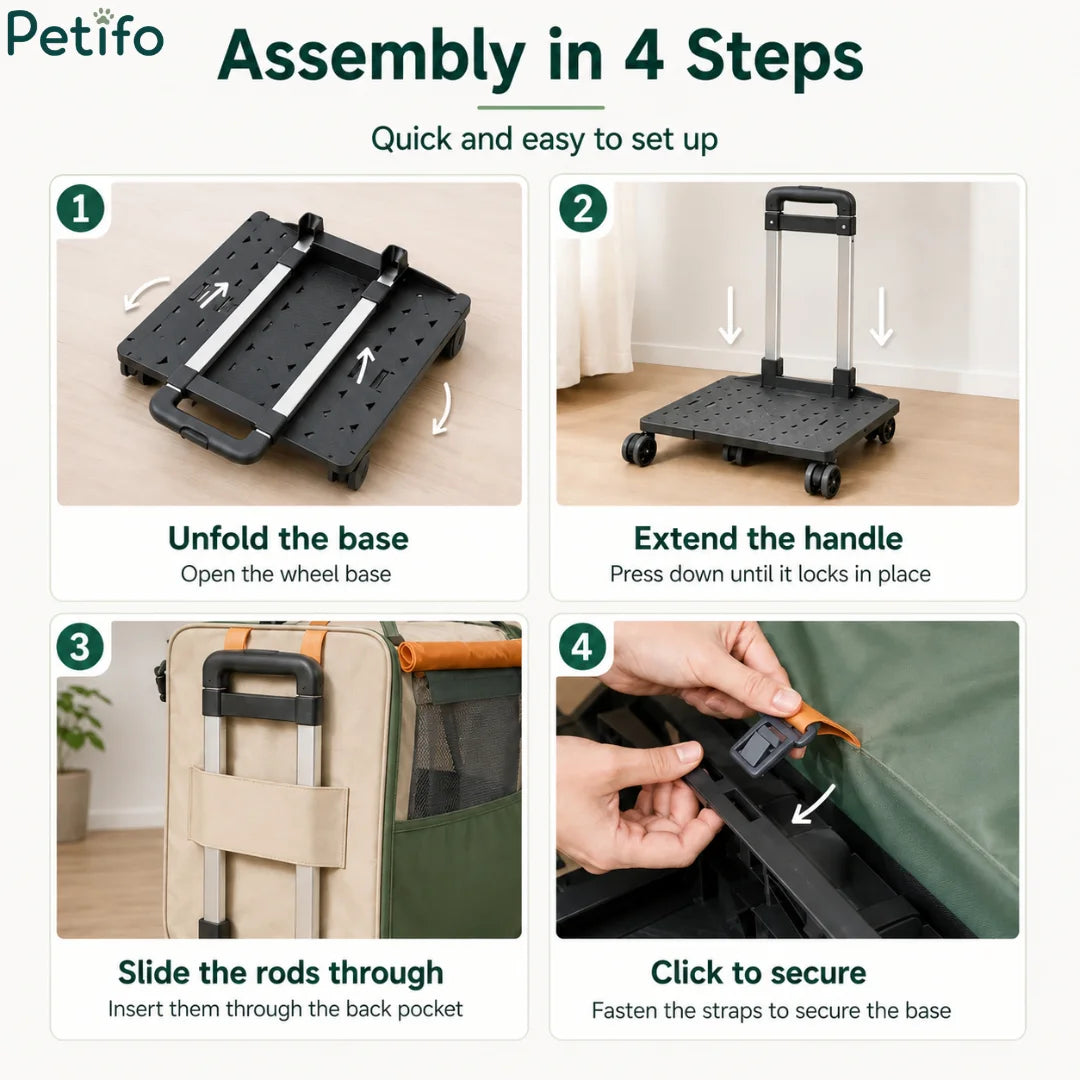 Petifo

Assembly in 4 Steps

Quick and easy to set up

1

Unfold the base
Open the wheel base

2

Extend the handle
Press down until it locks in place

3

Slide the rods through
Insert them through the back pocket

4

Click to secure
Fasten the straps to secure the base