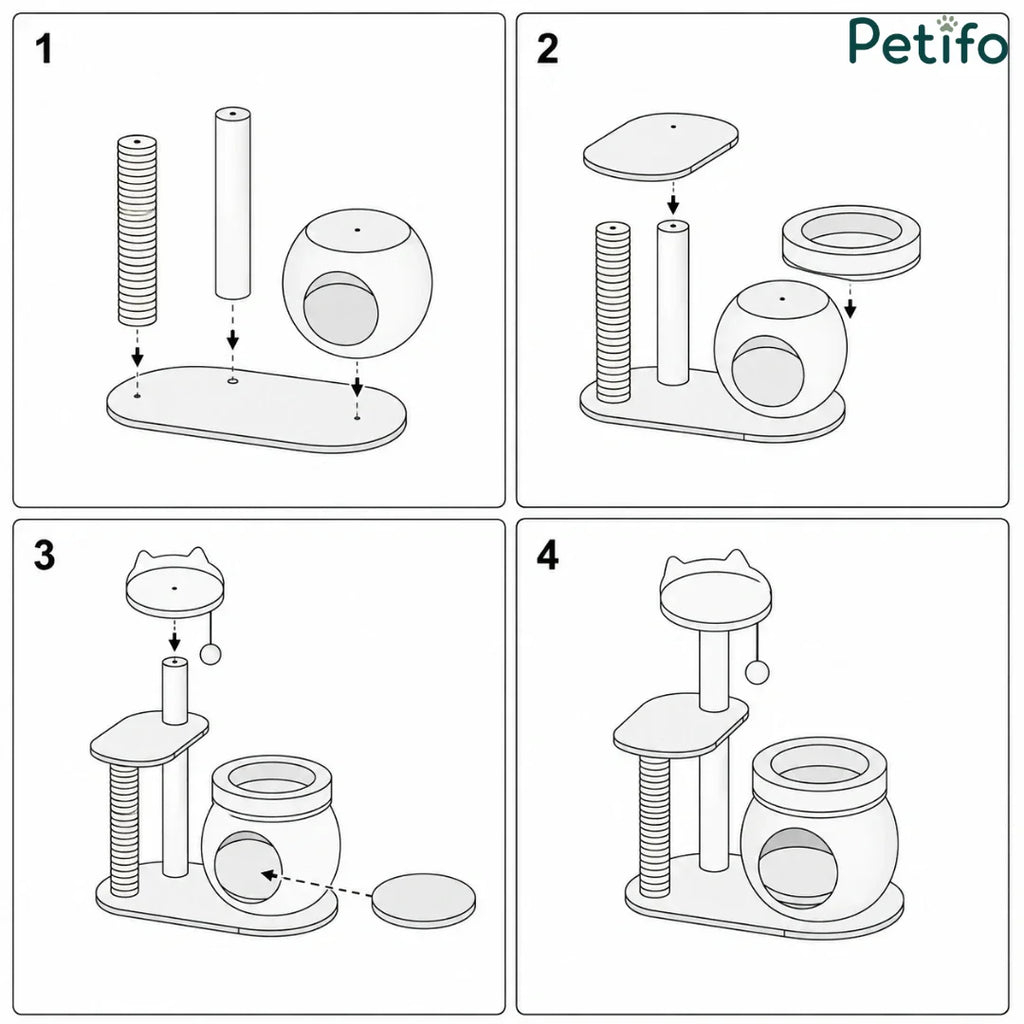 1

2

Petifo

3

4