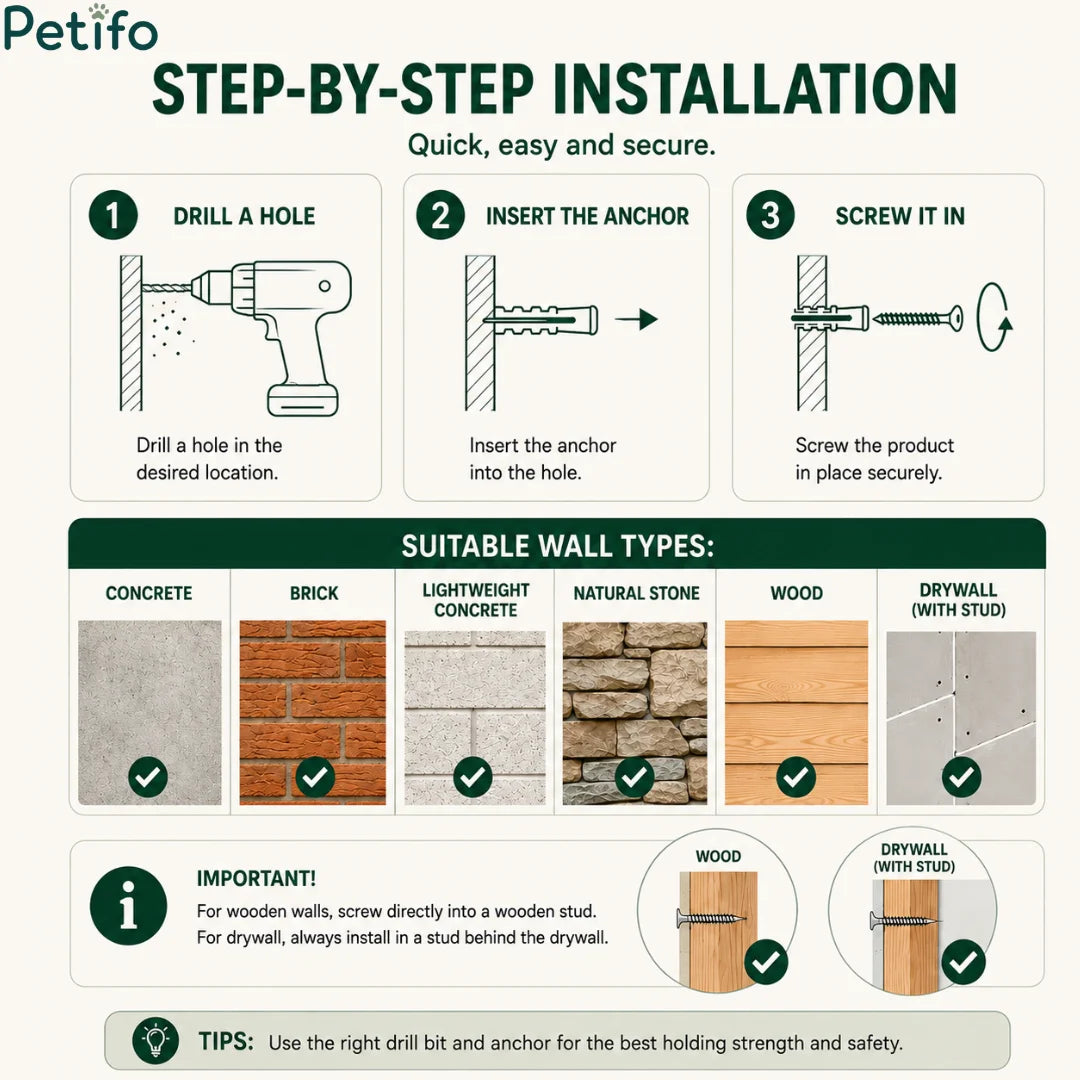 Petifo

STEP-BY-STEP INSTALLATION

Quick, easy and secure.

1 DRILL A HOLE

Drill a hole in the desired location.

2 INSERT THE ANCHOR

Insert the anchor into the hole.

3 SCREW IT IN

Screw the product in place securely.

SUITABLE WALL TYPES:

CONCRETE

BRICK

LIGHTWEIGHT CONCRETE

NATURAL STONE

WOOD

DRYWALL (WITH STUD)

IMPORTANT!

For wooden walls, screw directly into a wooden stud.
For drywall, always install in a stud behind the drywall.

WOOD

DRYWALL (WITH STUD)

TIPS: Use the right drill bit and anchor for the best holding strength and safety.